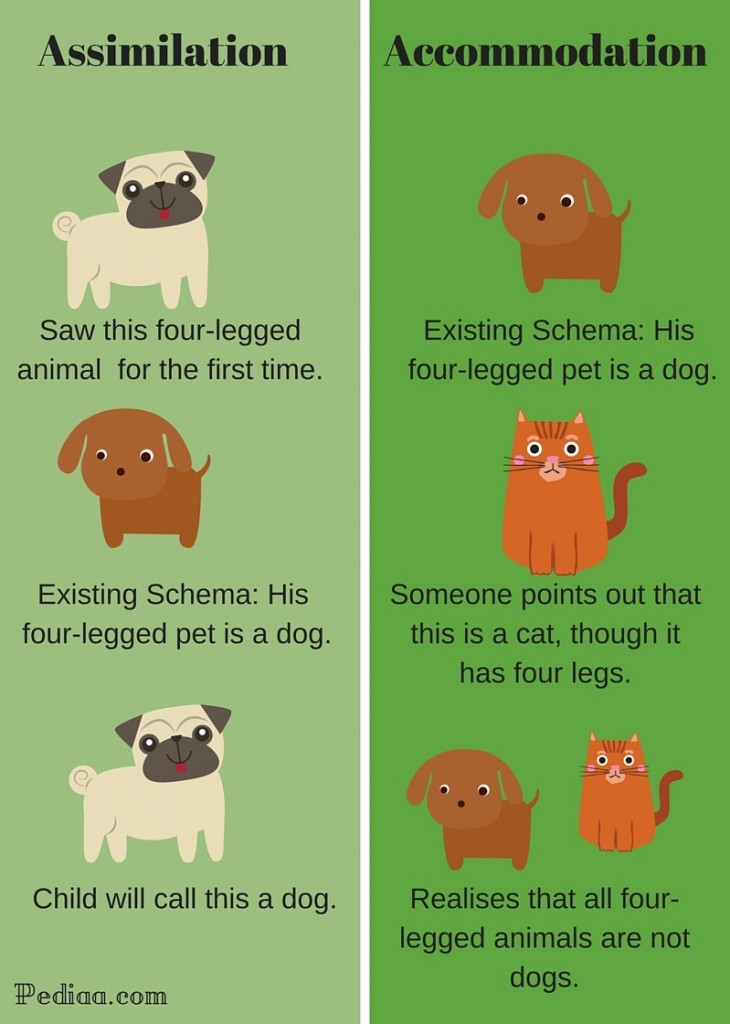 Assimilation

Saw this four-legged animal for the first time.

Existing Schema: His four-legged pet is a dog.

Child will call this a dog.

Pediaa.com

Accommodation

Existing Schema: His four-legged pet is a dog.

Someone points out that this is a cat, though it has four legs.

Realises that all four-legged animals are not dogs.