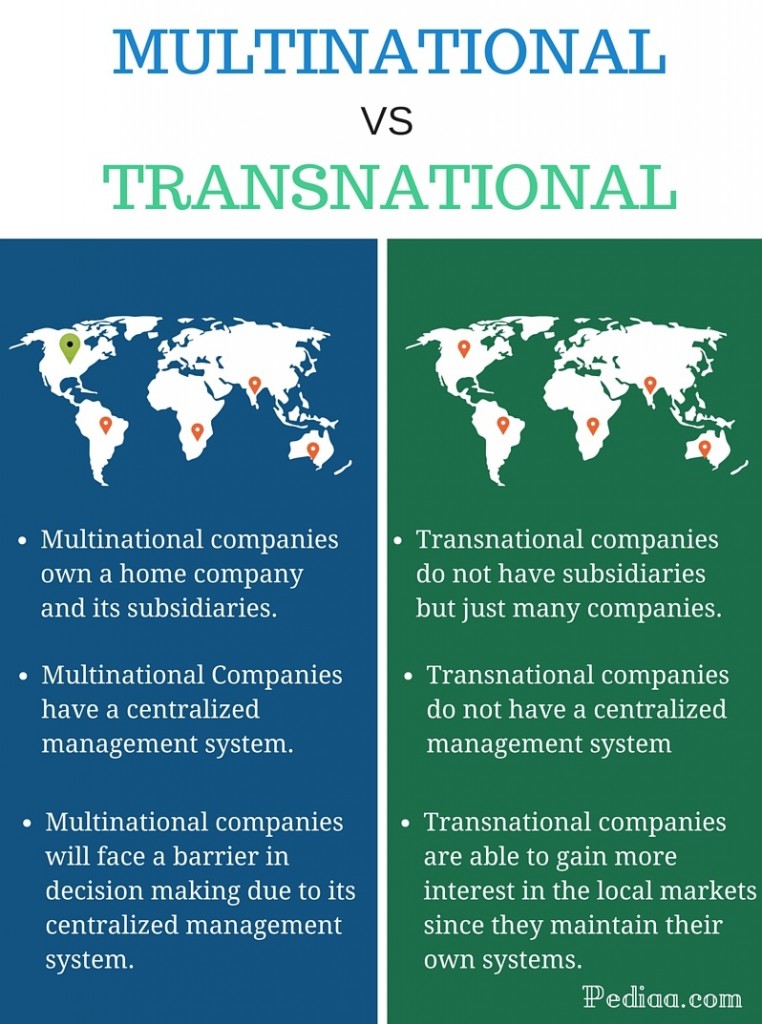 MULTINATIONAL

VS

TRANSNATIONAL

• Multinational companies own a home company and its subsidiaries.

• Multinational Companies have a centralized management system.

• Multinational companies will face a barrier in decision making due to its centralized management system.

• Transnational companies do not have subsidiaries but just many companies.

• Transnational companies do not have a centralized management system

• Transnational companies are able to gain more interest in the local markets since they maintain their own systems.

Pediaa.com