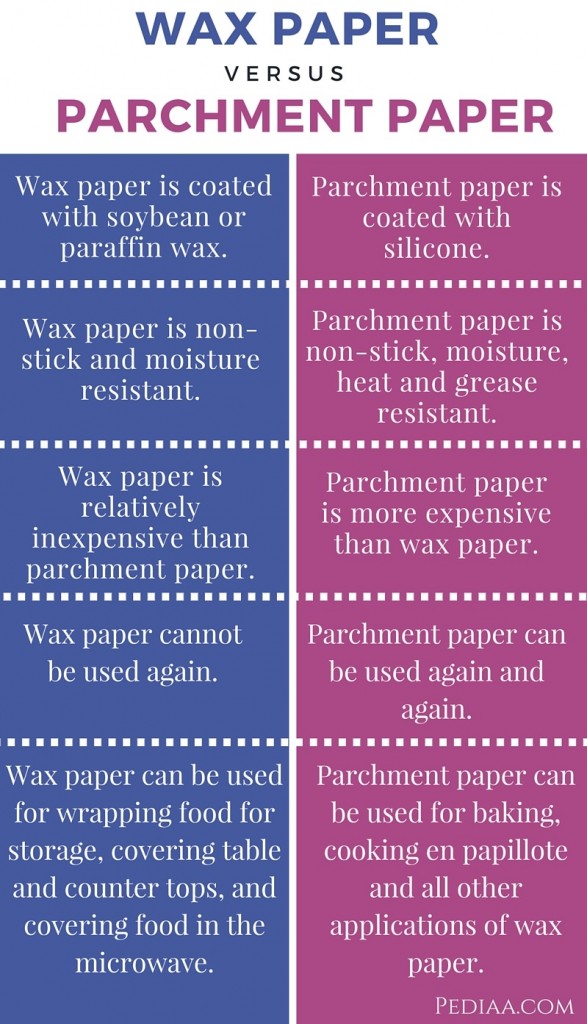 WAX PAPER

VERSUS

PARCHMENT PAPER

| Wax paper is coated with soybean or paraffin wax. | Parchment paper is coated with silicone. |
|---|---|
| Wax paper is non-stick and moisture resistant. | Parchment paper is non-stick, moisture, heat and grease resistant. |
| Wax paper is relatively inexpensive than parchment paper. | Parchment paper is more expensive than wax paper. |
| Wax paper cannot be used again. | Parchment paper can be used again and again. |
| Wax paper can be used for wrapping food for storage, covering table and counter tops, and covering food in the microwave. | Parchment paper can be used for baking, cooking en papillote and all other applications of wax paper. |

PEDIAA.COM