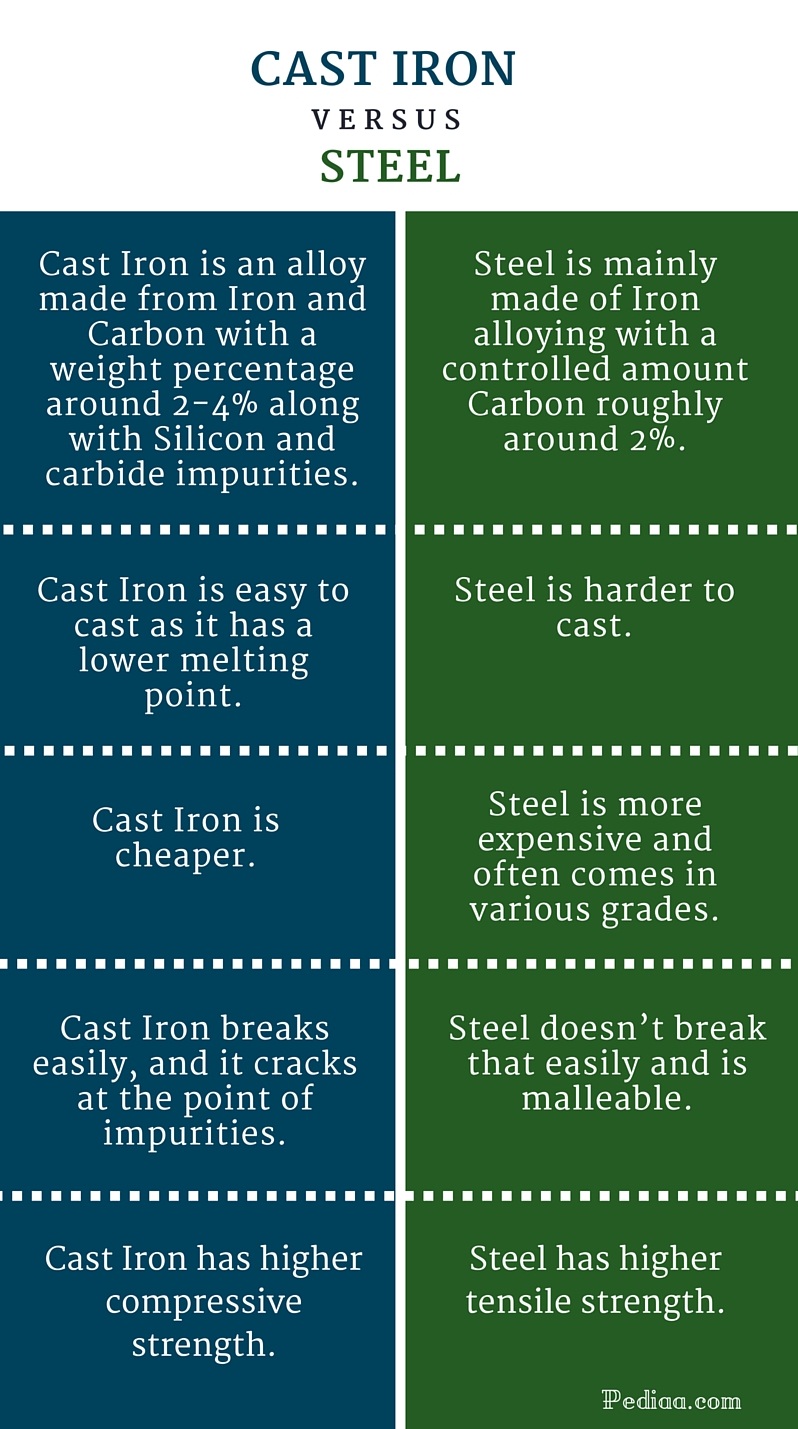 CAST IRON

VERSUS

STEEL

| Cast Iron is an alloy made from Iron and Carbon with a weight percentage around 2-4% along with Silicon and carbide impurities. | Steel is mainly made of Iron alloying with a controlled amount Carbon roughly around 2%. |
|---|---|
| Cast Iron is easy to cast as it has a lower melting point. | Steel is harder to cast. |
| Cast Iron is cheaper. | Steel is more expensive and often comes in various grades. |
| Cast Iron breaks easily, and it cracks at the point of impurities. | Steel doesn't break that easily and is malleable. |
| Cast Iron has higher compressive strength. | Steel has higher tensile strength. |

Pediaa.com