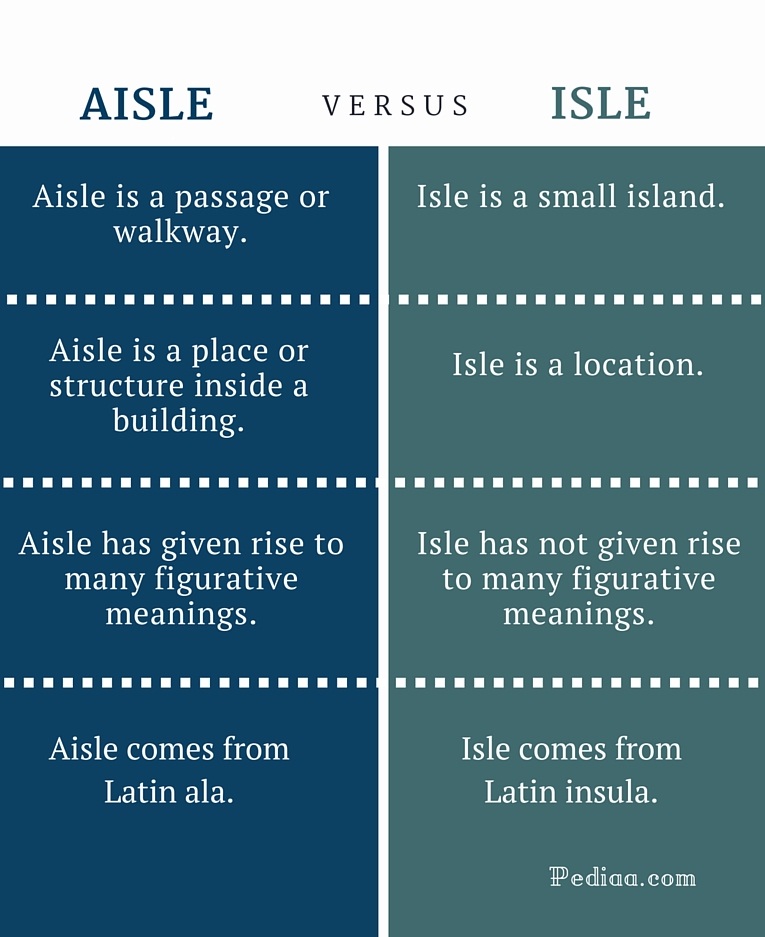 AISLE VERSUS ISLE

| AISLE | ISLE |
|---|---|
| Aisle is a passage or walkway. | Isle is a small island. |
| Aisle is a place or structure inside a building. | Isle is a location. |
| Aisle has given rise to many figurative meanings. | Isle has not given rise to many figurative meanings. |
| Aisle comes from Latin ala. | Isle comes from Latin insula. |

Pediaa.com