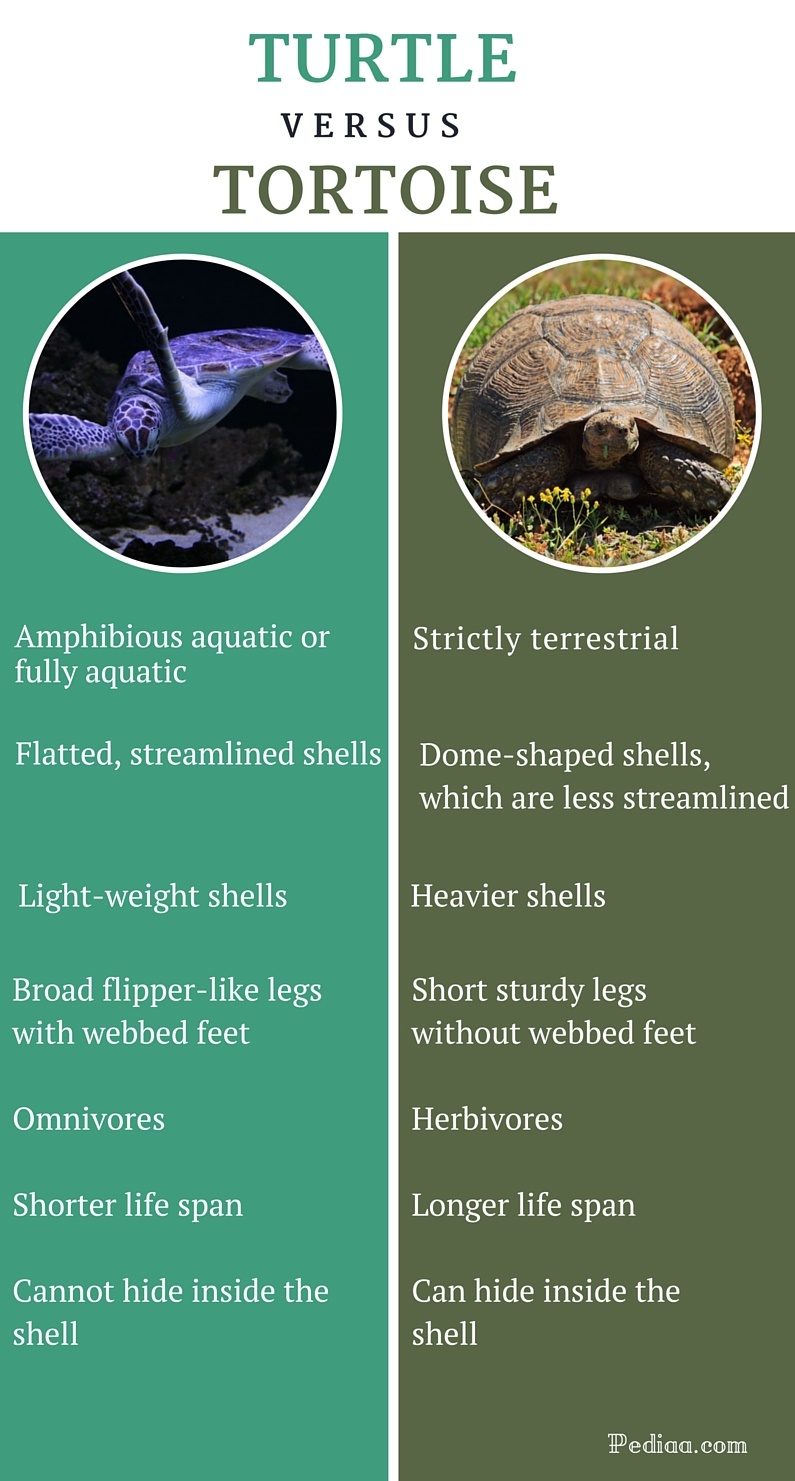 TURTLE
VERSUS
TORTOISE

Amphibious aquatic or fully aquatic

Flatted, streamlined shells

Light-weight shells

Broad flipper-like legs with webbed feet

Omnivores

Shorter life span

Cannot hide inside the shell

Strictly terrestrial

Dome-shaped shells, which are less streamlined

Heavier shells

Short sturdy legs without webbed feet

Herbivores

Longer life span

Can hide inside the shell

Pediaa.com