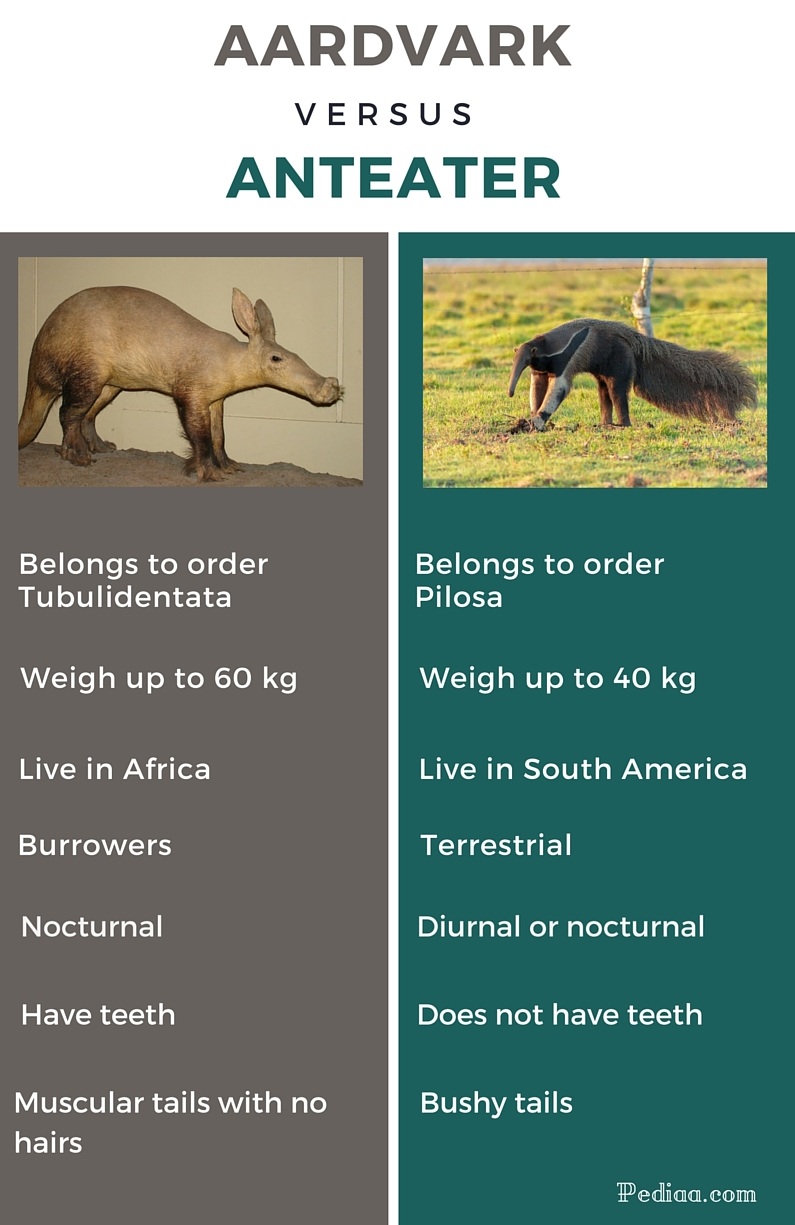 AARDVARK

VERSUS

ANTEATER

Belongs to order Tubulidentata

Weigh up to 60 kg

Live in Africa

Burrowers

Nocturnal

Have teeth

Muscular tails with no hairs

Belongs to order Pilosa

Weigh up to 40 kg

Live in South America

Terrestrial

Diurnal or nocturnal

Does not have teeth

Bushy tails

Pediaa.com