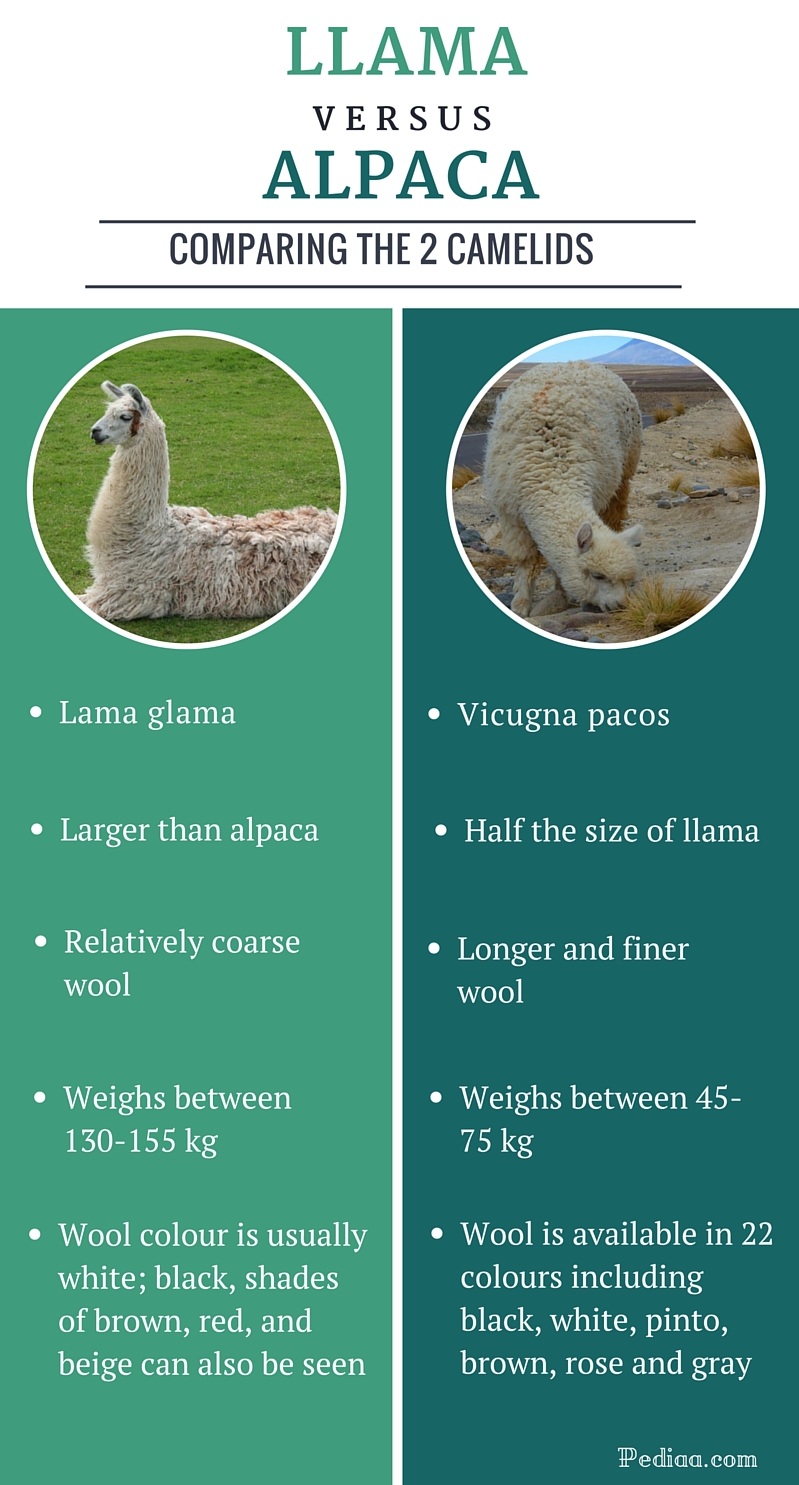 LLAMA

VERSUS

ALPACA

COMPARING THE 2 CAMELIDS

• Lama glama

• Larger than alpaca

• Relatively coarse wool

• Weighs between 130-155 kg

• Wool colour is usually white; black, shades of brown, red, and beige can also be seen

• Vicugna pacos

• Half the size of llama

• Longer and finer wool

• Weighs between 45-75 kg

• Wool is available in 22 colours including black, white, pinto, brown, rose and gray

Pediaa.com