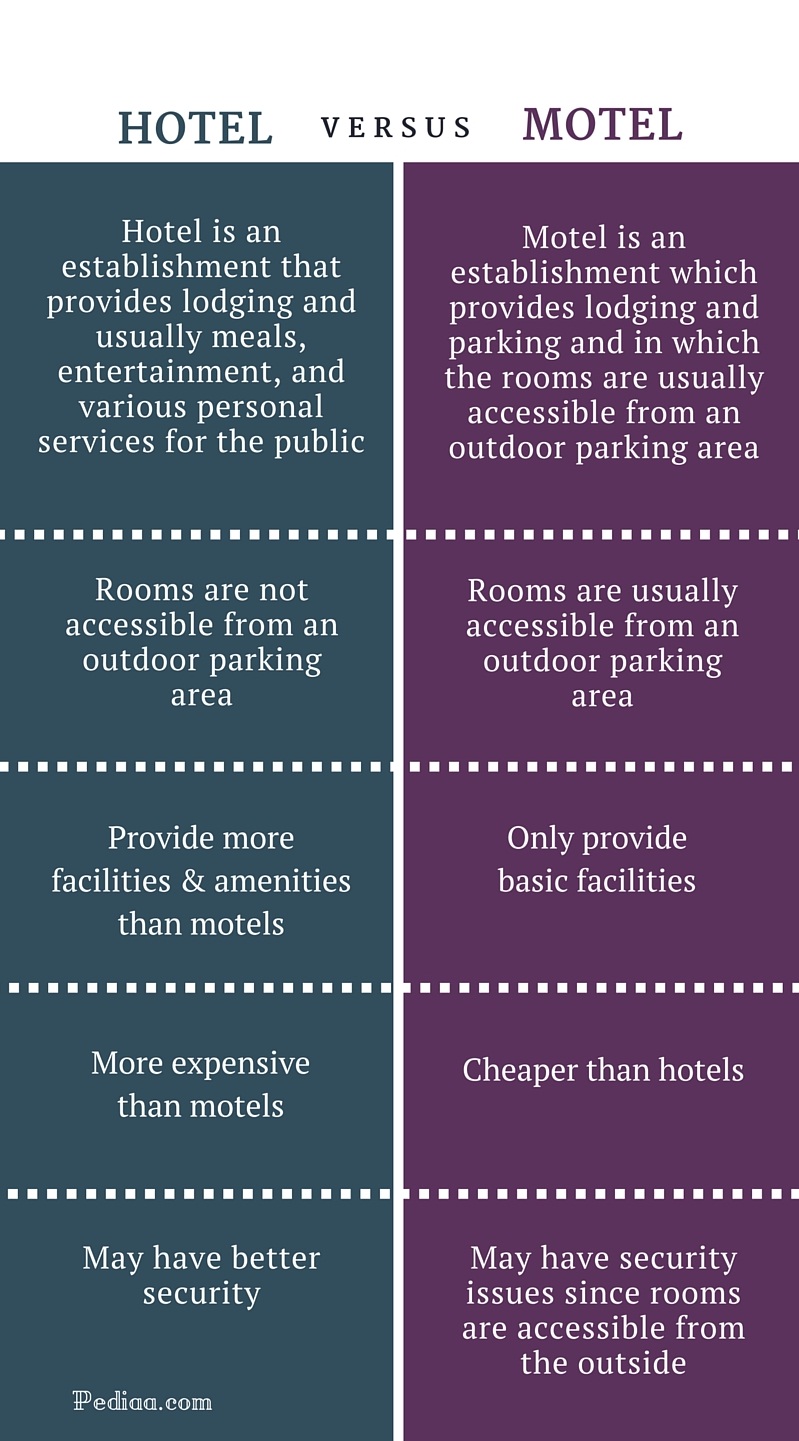 | HOTEL | VERSUS | MOTEL |
|---|---|---|
| Hotel is an establishment that provides lodging and usually meals, entertainment, and various personal services for the public | | Motel is an establishment which provides lodging and parking and in which the rooms are usually accessible from an outdoor parking area |
| Rooms are not accessible from an outdoor parking area | | Rooms are usually accessible from an outdoor parking area |
| Provide more facilities & amenities than motels | | Only provide basic facilities |
| More expensive than motels | | Cheaper than hotels |
| May have better security | | May have security issues since rooms are accessible from the outside |

Pediaa.com