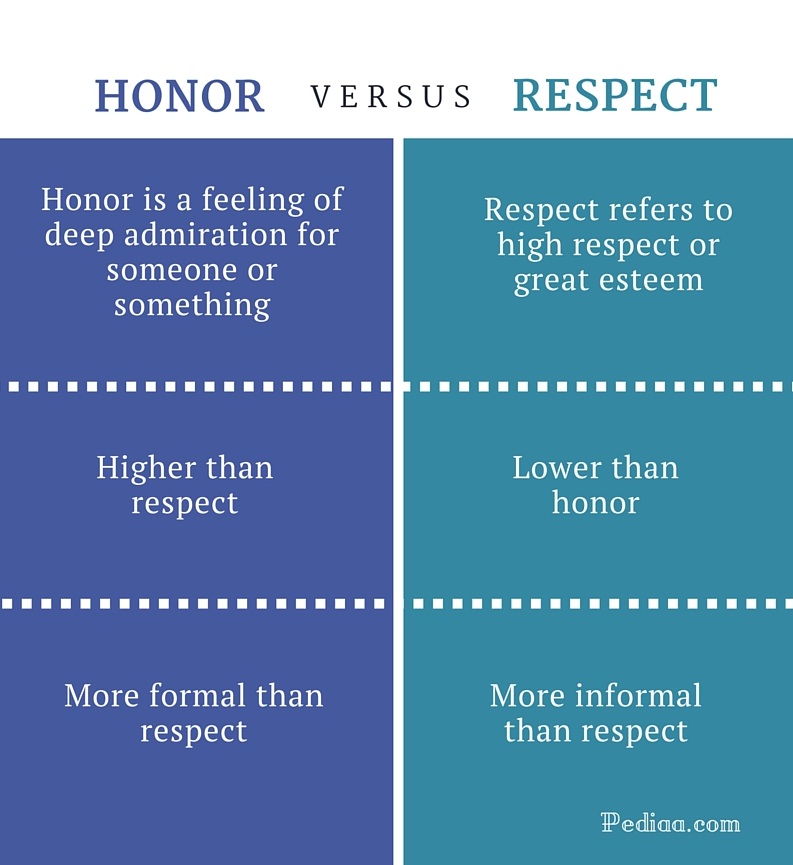 HONOR VERSUS RESPECT

| HONOR | RESPECT |
|---|---|
| Honor is a feeling of deep admiration for someone or something | Respect refers to high respect or great esteem |
| Higher than respect | Lower than honor |
| More formal than respect | More informal than respect |

Pediaa.com