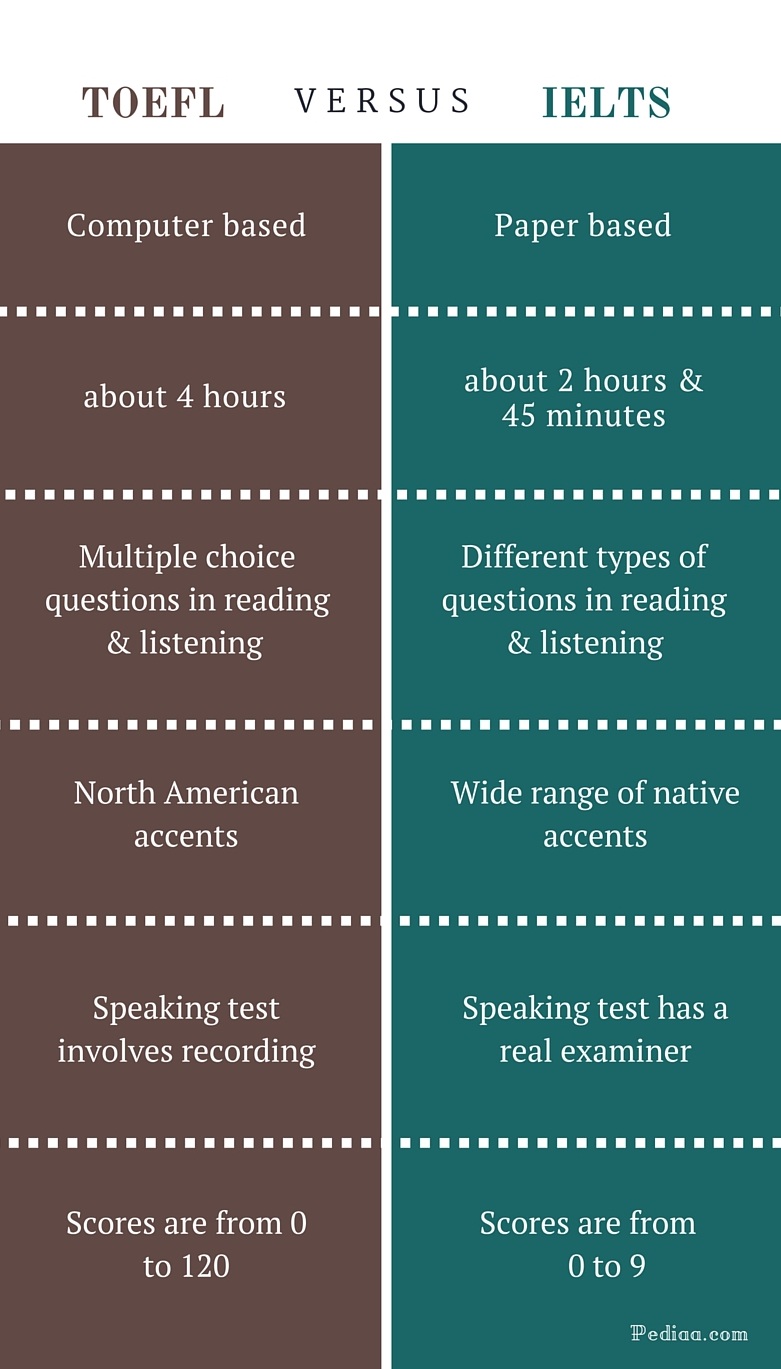 TOEFL VERSUS IELTS

| TOEFL | IELTS |
|---|---|
| Computer based | Paper based |
| about 4 hours | about 2 hours & 45 minutes |
| Multiple choice questions in reading & listening | Different types of questions in reading & listening |
| North American accents | Wide range of native accents |
| Speaking test involves recording | Speaking test has a real examiner |
| Scores are from 0 to 120 | Scores are from 0 to 9 |

Pediaa.com