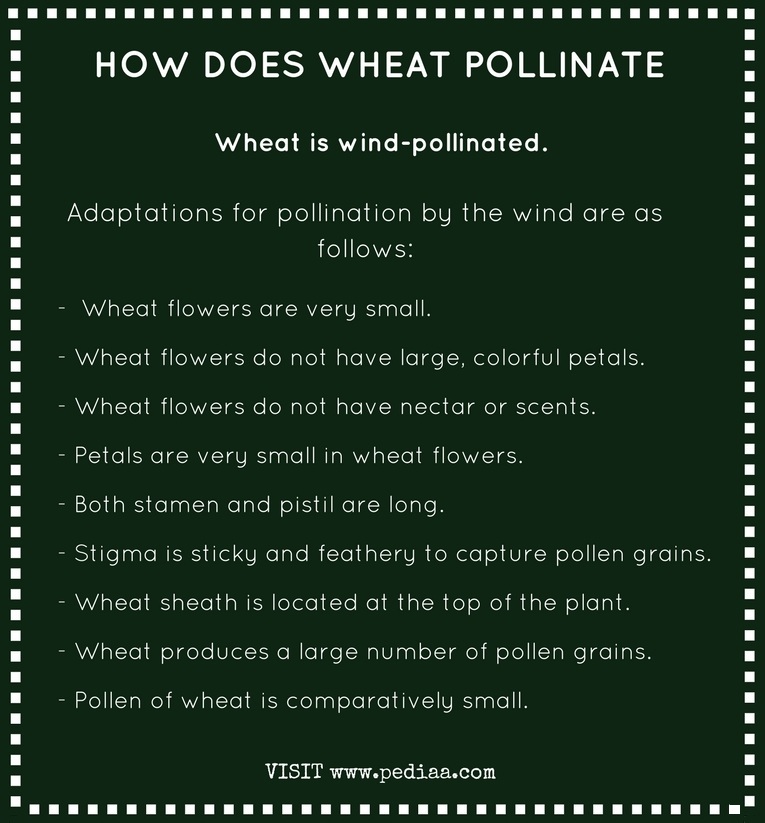 HOW DOES WHEAT POLLINATE

Wheat is wind-pollinated.

Adaptations for pollination by the wind are as follows:

- Wheat flowers are very small.

- Wheat flowers do not have large, colorful petals.

- Wheat flowers do not have nectar or scents.

- Petals are very small in wheat flowers.

- Both stamen and pistil are long.

- Stigma is sticky and feathery to capture pollen grains.

- Wheat sheath is located at the top of the plant.

- Wheat produces a large number of pollen grains.

- Pollen of wheat is comparatively small.

VISIT www.pediaa.com