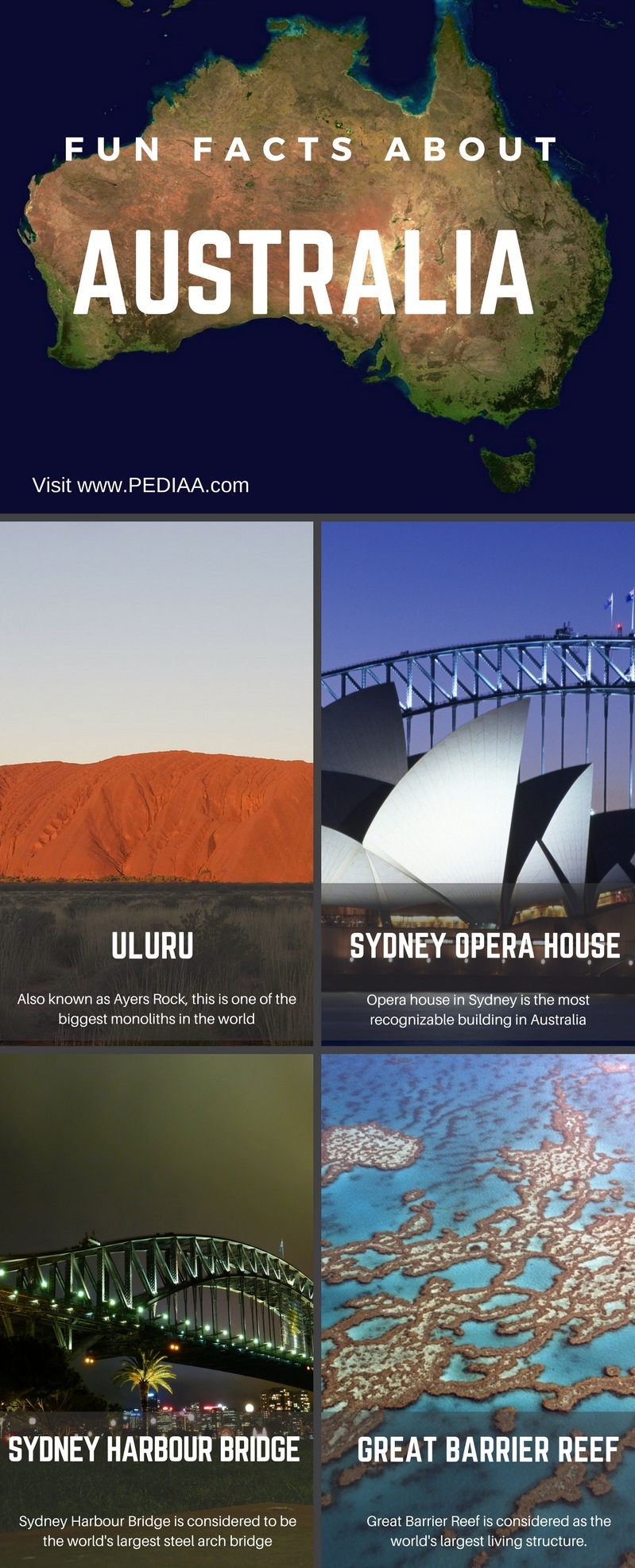 FUN FACTS ABOUT

AUSTRALIA

Visit www.PEDIAA.com

ULURU

Also known as Ayers Rock, this is one of the biggest monoliths in the world

SYDNEY OPERA HOUSE

Opera house in Sydney is the most recognizable building in Australia

SYDNEY HARBOUR BRIDGE

Sydney Harbour Bridge is considered to be the world's largest steel arch bridge

GREAT BARRIER REEF

Great Barrier Reef is considered as the world's largest living structure.