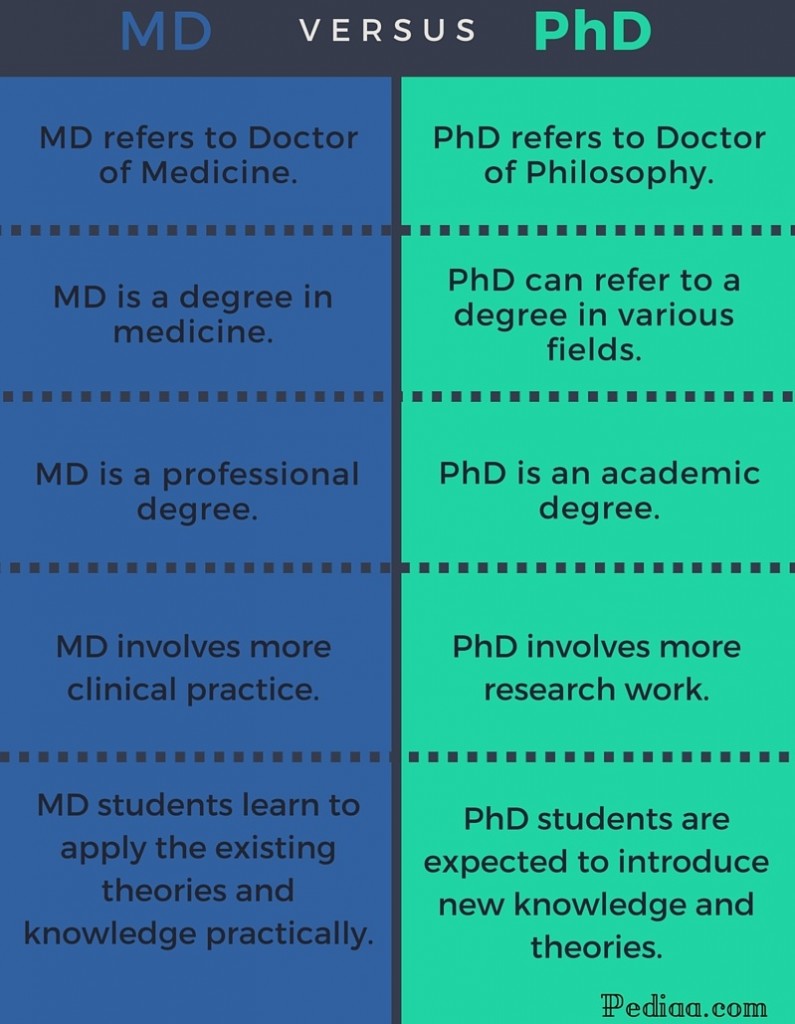 MD VERSUS PhD

| MD | PhD |
|---|---|
| MD refers to Doctor of Medicine. | PhD refers to Doctor of Philosophy. |
| MD is a degree in medicine. | PhD can refer to a degree in various fields. |
| MD is a professional degree. | PhD is an academic degree. |
| MD involves more clinical practice. | PhD involves more research work. |
| MD students learn to apply the existing theories and knowledge practically. | PhD students are expected to introduce new knowledge and theories. |

Pediaa.com