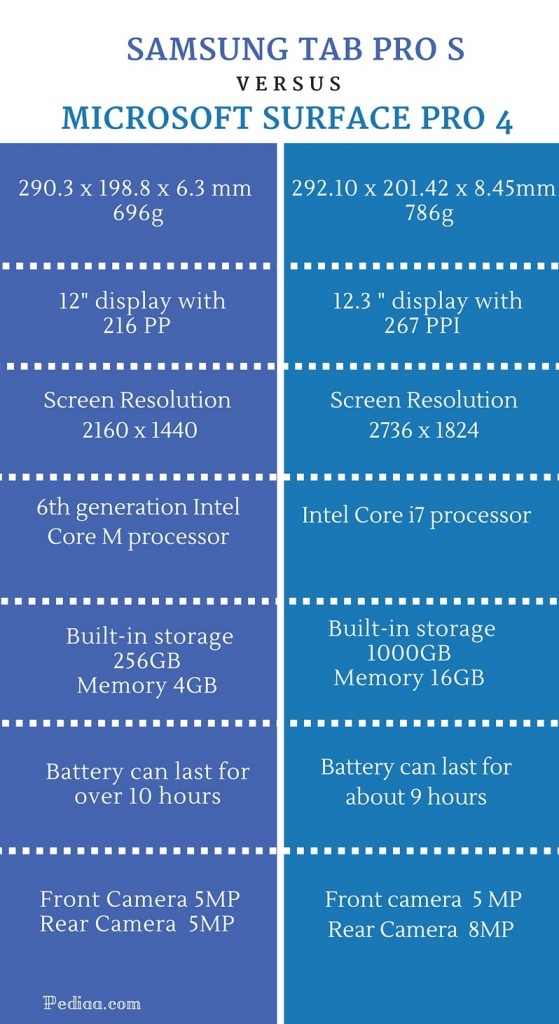 SAMSUNG TAB PRO S

VERSUS

MICROSOFT SURFACE PRO 4

| | |
|---|---|
| 290.3 x 198.8 x 6.3 mm 696g | 292.10 x 201.42 x 8.45mm 786g |
| 12" display with 216 PP | 12.3 " display with 267 PPI |
| Screen Resolution 2160 x 1440 | Screen Resolution 2736 x 1824 |
| 6th generation Intel Core M processor | Intel Core i7 processor |
| Built-in storage 256GB Memory 4GB | Built-in storage 1000GB Memory 16GB |
| Battery can last for over 10 hours | Battery can last for about 9 hours |
| Front Camera 5MP Rear Camera 5MP | Front camera 5 MP Rear Camera 8MP |

Pediaa.com