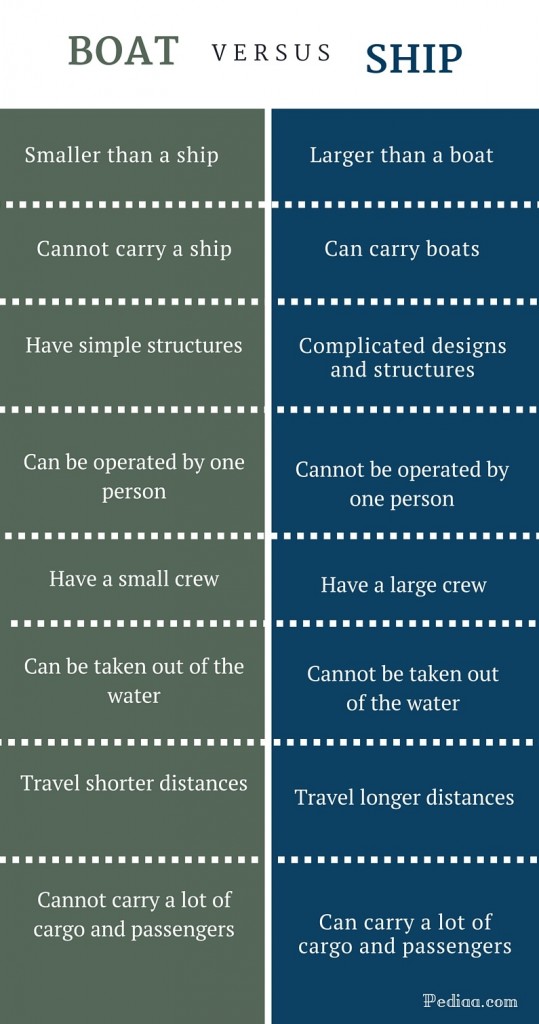 BOAT VERSUS SHIP

| BOAT | SHIP |
|---|---|
| Smaller than a ship | Larger than a boat |
| Cannot carry a ship | Can carry boats |
| Have simple structures | Complicated designs and structures |
| Can be operated by one person | Cannot be operated by one person |
| Have a small crew | Have a large crew |
| Can be taken out of the water | Cannot be taken out of the water |
| Travel shorter distances | Travel longer distances |
| Cannot carry a lot of cargo and passengers | Can carry a lot of cargo and passengers |

Pediaa.com