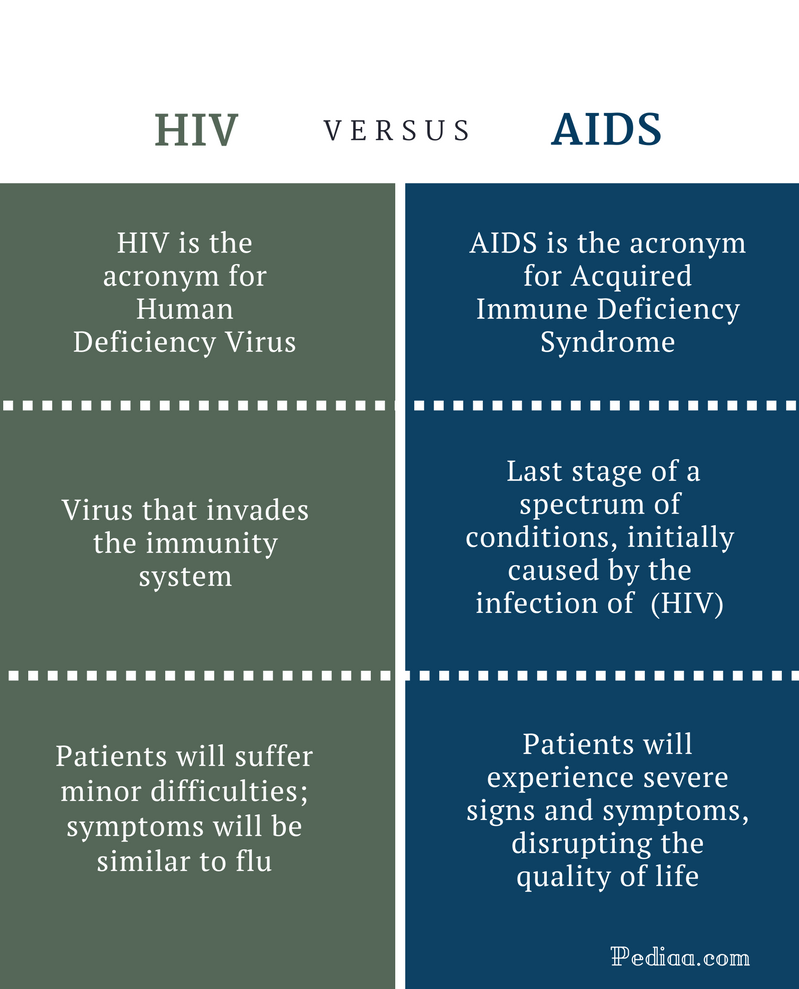 HIV VERSUS AIDS

| HIV | AIDS |
|---|---|
| HIV is the acronym for Human Deficiency Virus | AIDS is the acronym for Acquired Immune Deficiency Syndrome |
| Virus that invades the immunity system | Last stage of a spectrum of conditions, initially caused by the infection of (HIV) |
| Patients will suffer minor difficulties; symptoms will be similar to flu | Patients will experience severe signs and symptoms, disrupting the quality of life |

Pediaa.com